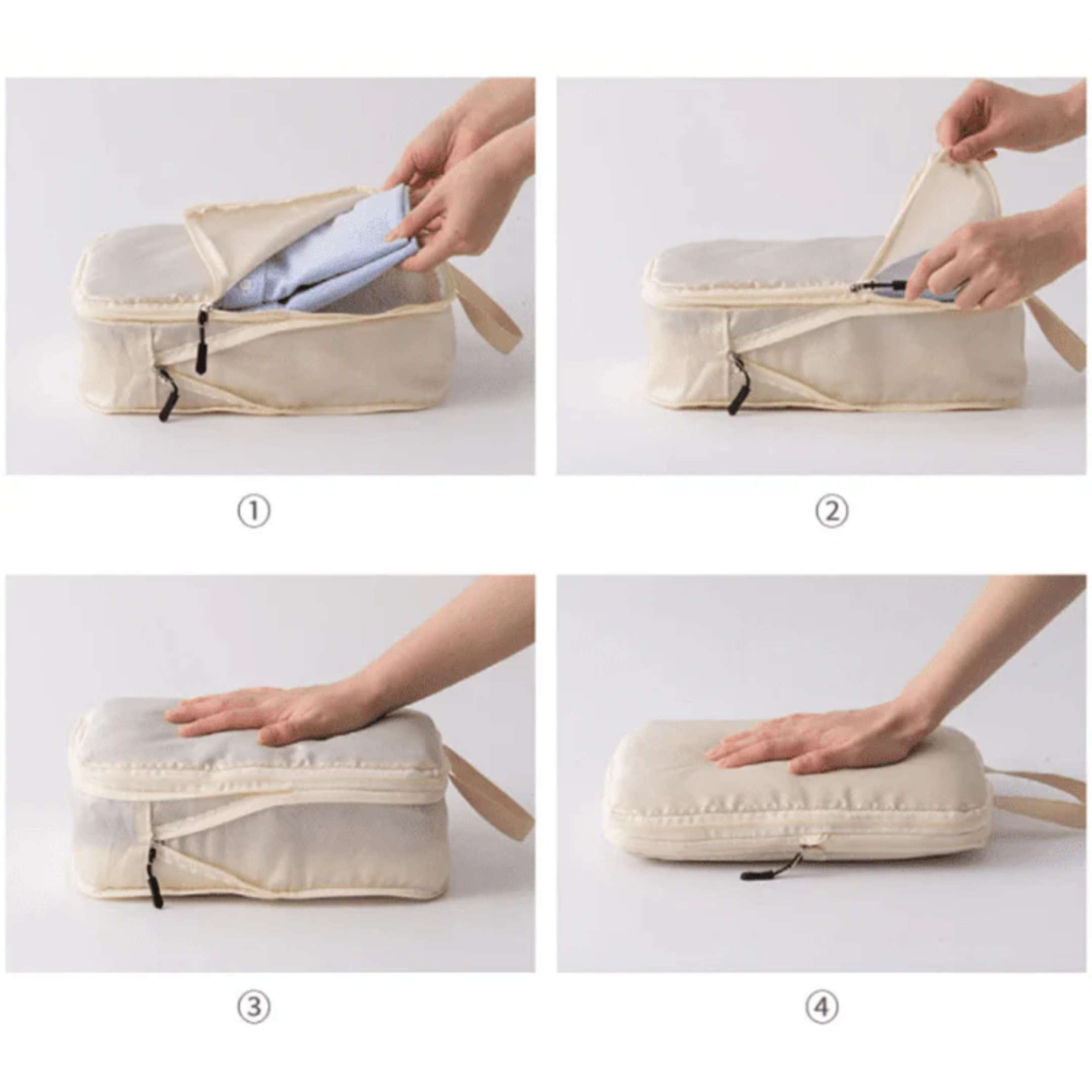 ①

②

③

④